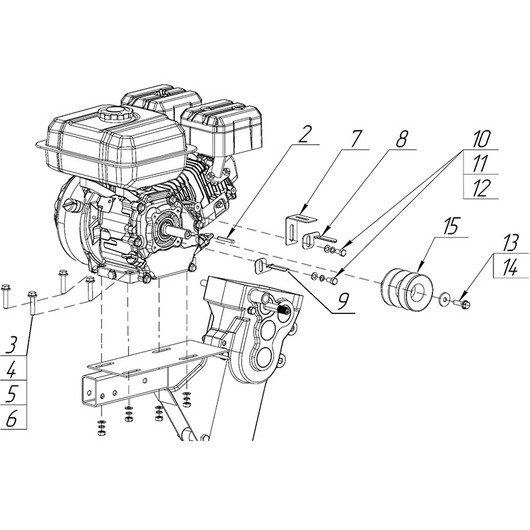 2
7
8
10
11
12
15
13
14
9
3
4
5
6